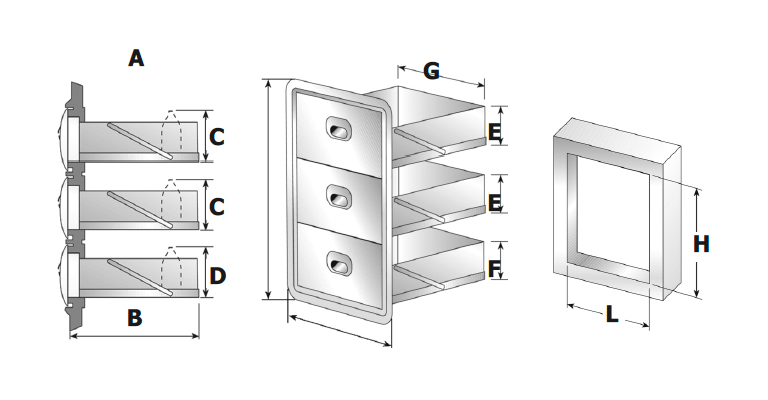 A

C

C

D

B

G

E

E

F

H

L