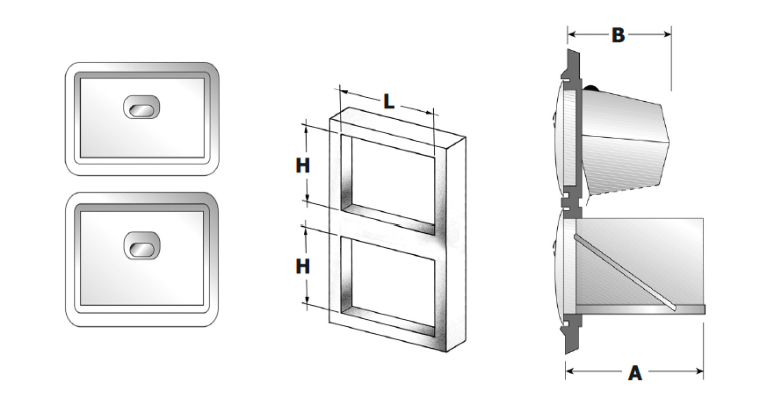 L
H
H
B
A