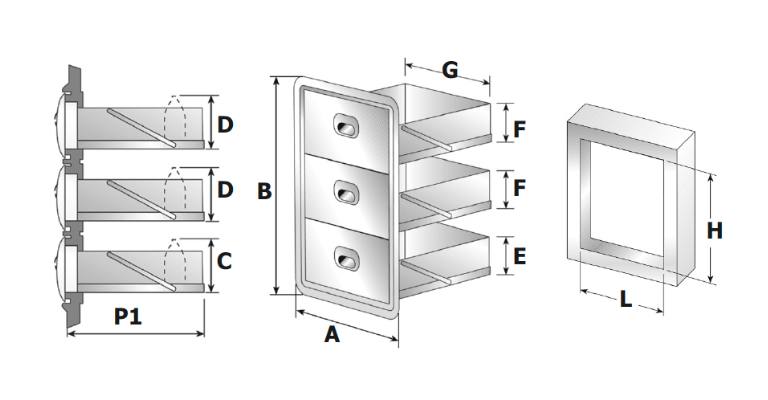 D
D
C
P1
B
A
G
F
F
E
H
L